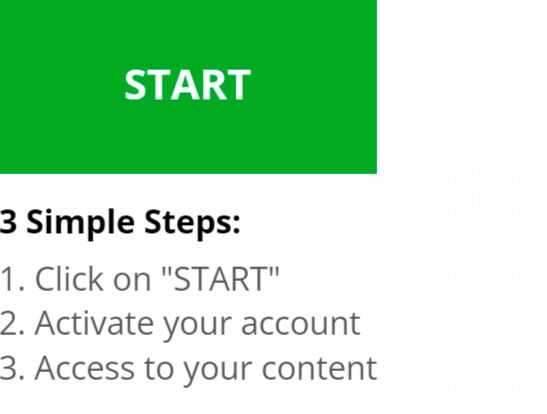 START

3 Simple Steps:

1. Click on "START"
2. Activate your account
3. Access to your content